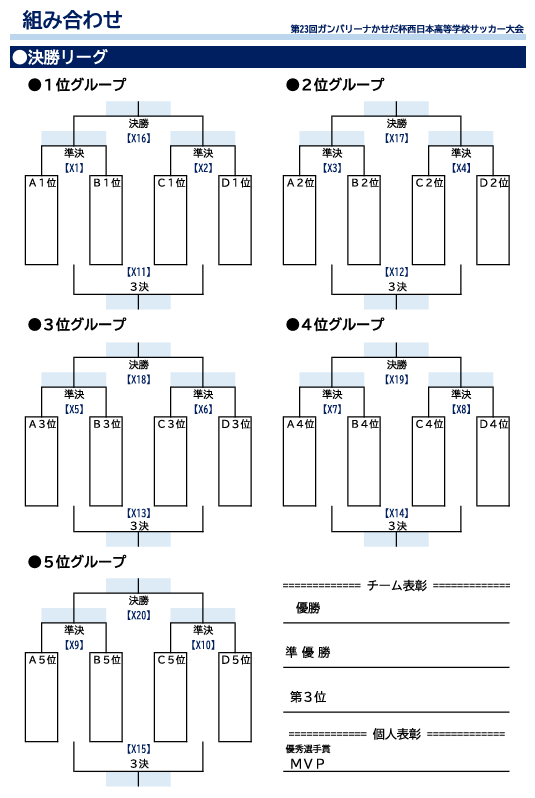 組み合わせ

第23回ガンバリーナかせだ杯西日本高等学校サッカー大会

●決勝リーグ

●１位グループ

決勝
【X16】
準決
【X1】
準決
【X2】
A１位
B１位
C１位
D１位
【X11】
３決

●２位グループ

決勝
【X17】
準決
【X3】
準決
【X4】
A２位
B２位
C２位
D２位
【X12】
３決

●３位グループ

決勝
【X18】
準決
【X5】
準決
【X6】
A３位
B３位
C３位
D３位
【X13】
３決

●４位グループ

決勝
【X19】
準決
【X7】
準決
【X8】
A４位
B４位
C４位
D４位
【X14】
３決

●５位グループ

決勝
【X20】
準決
【X9】
準決
【X10】
A５位
B５位
C５位
D５位
【X15】
３決

============= チーム表彰 =============
優勝
準 優 勝
第３位
============= 個人表彰 =============
優秀選手賞
ＭＶＰ