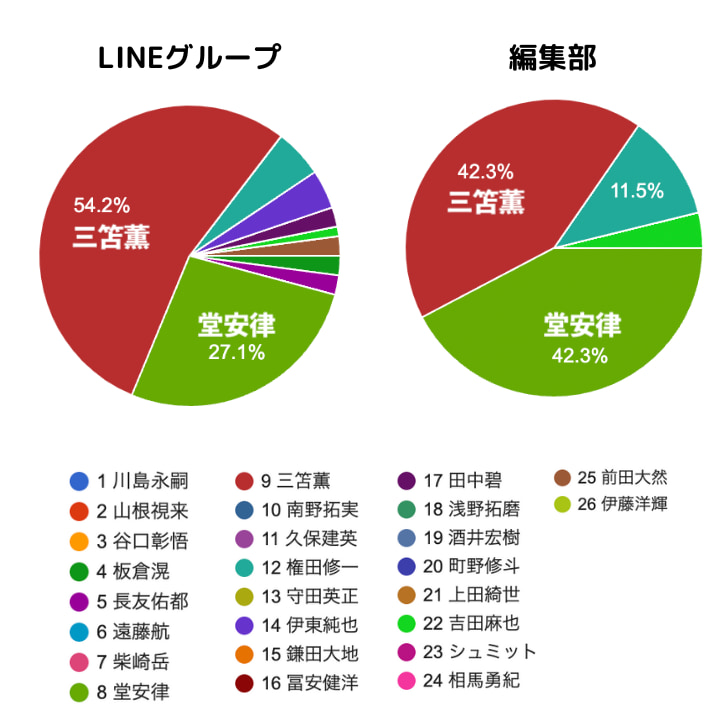 LINEグループ

54.2%
三笘薫

堂安律
27.1%

編集部

42.3%
三笘薫

11.5%

堂安律
42.3%

1 川島永嗣
2 山根視来
3 谷口彰悟
4 板倉滉
5 長友佑都
6 遠藤航
7 柴崎岳
8 堂安律

9 三笘薫
10 南野拓実
11 久保建英
12 権田修一
13 守田英正
14 伊東純也
15 鎌田大地
16 冨安健洋

17 田中碧
18 浅野拓磨
19 酒井宏樹
20 町野修斗
21 上田綺世
22 吉田麻也
23 シュミット
24 相馬勇紀

25 前田大然
26 伊藤洋輝