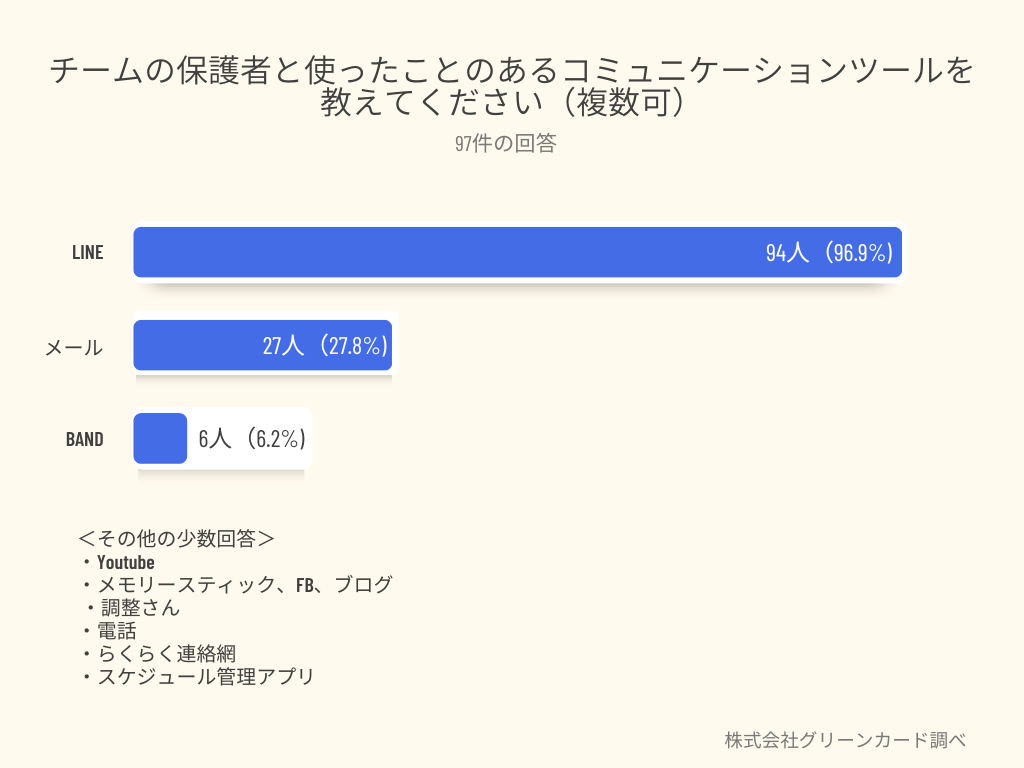 チームの保護者と使ったことのあるコミュニケーションツールを教えてください（複数可）

97件の回答

LINE 94人（96.9%）

メール 27人（27.8%）

BAND 6人（6.2%）

＜その他の少数回答＞
・Youtube
・メモリースティック、FB、ブログ
・調整さん
・電話
・らくらく連絡網
・スケジュール管理アプリ

株式会社グリーンカード調べ